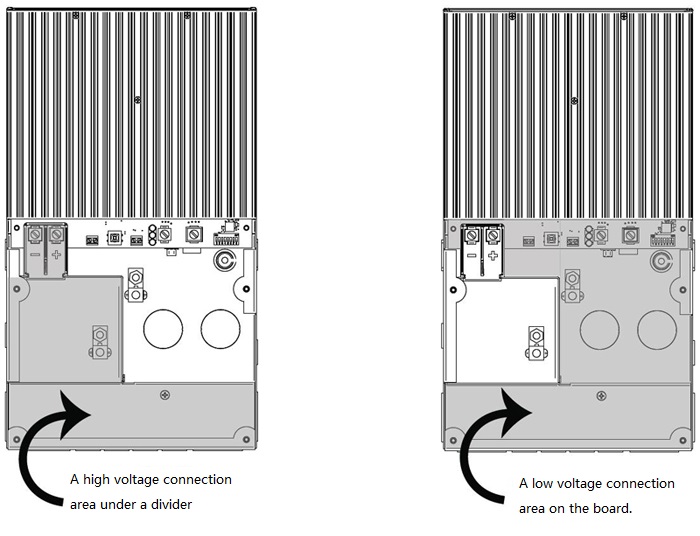 A high voltage connection area under a divider

A low voltage connection area on the board.